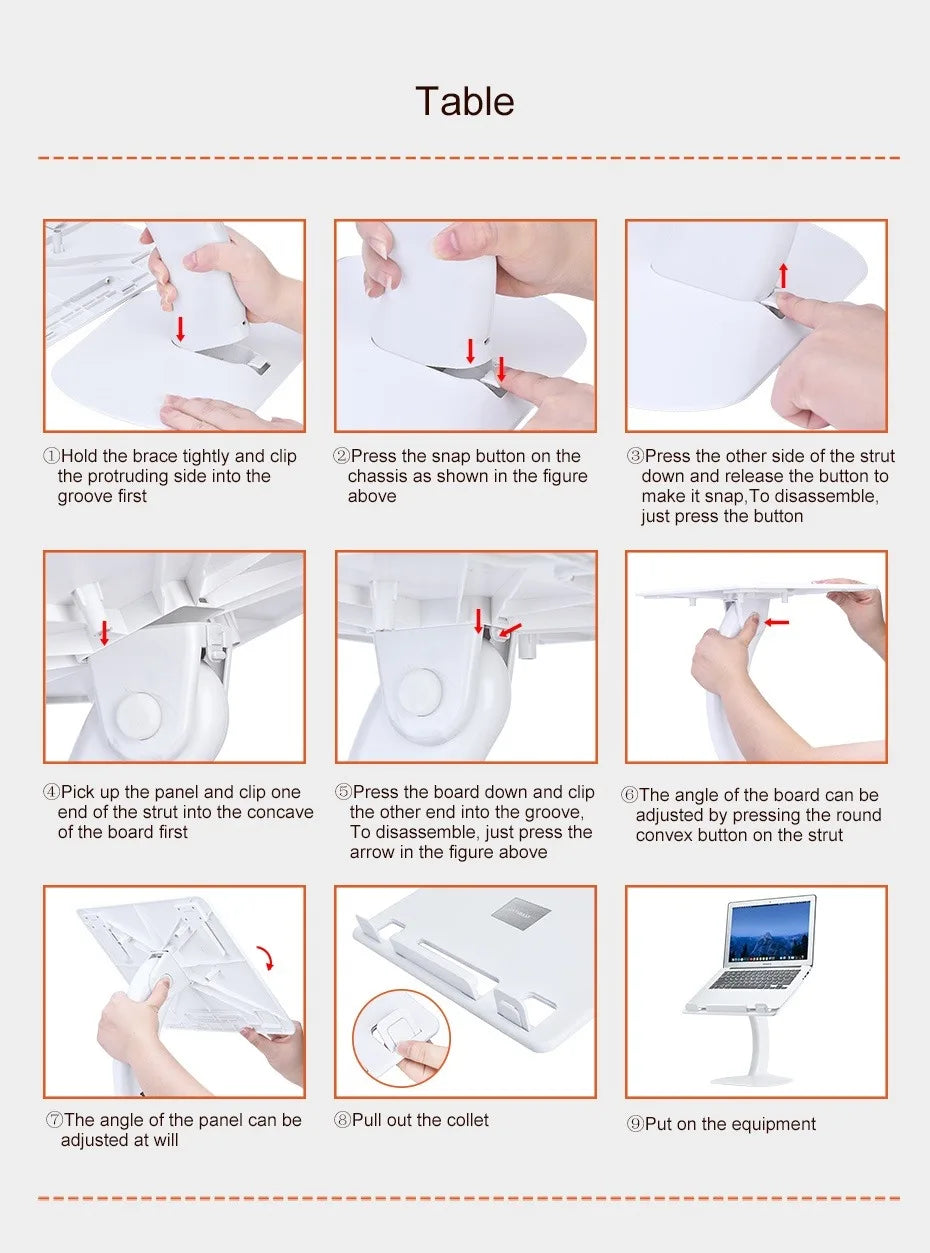 Table

①Hold the brace tightly and clip the protruding side into the groove first

②Press the snap button on the chassis as shown in the figure above

③Press the other side of the strut down and release the button to make it snap,To disassemble, just press the button

④Pick up the panel and clip one end of the strut into the concave of the board first

⑤Press the board down and clip the other end into the groove, To disassemble, just press the arrow in the figure above

⑥The angle of the board can be adjusted by pressing the round convex button on the strut

⑦The angle of the panel can be adjusted at will

⑧Pull out the collet

⑨Put on the equipment